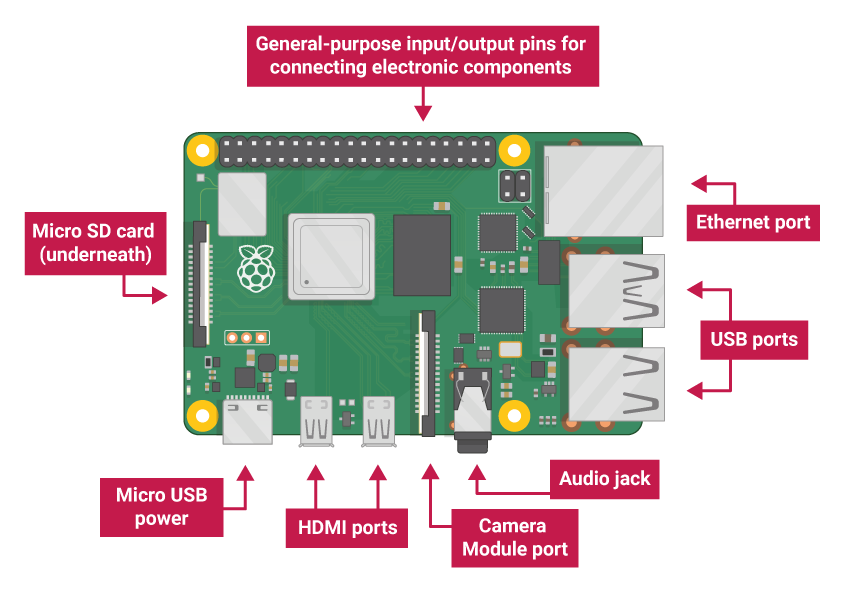 General-purpose input/output pins for connecting electronic components

Micro SD card (underneath)

Ethernet port

USB ports

Micro USB power

HDMI ports

Camera Module port

Audio jack